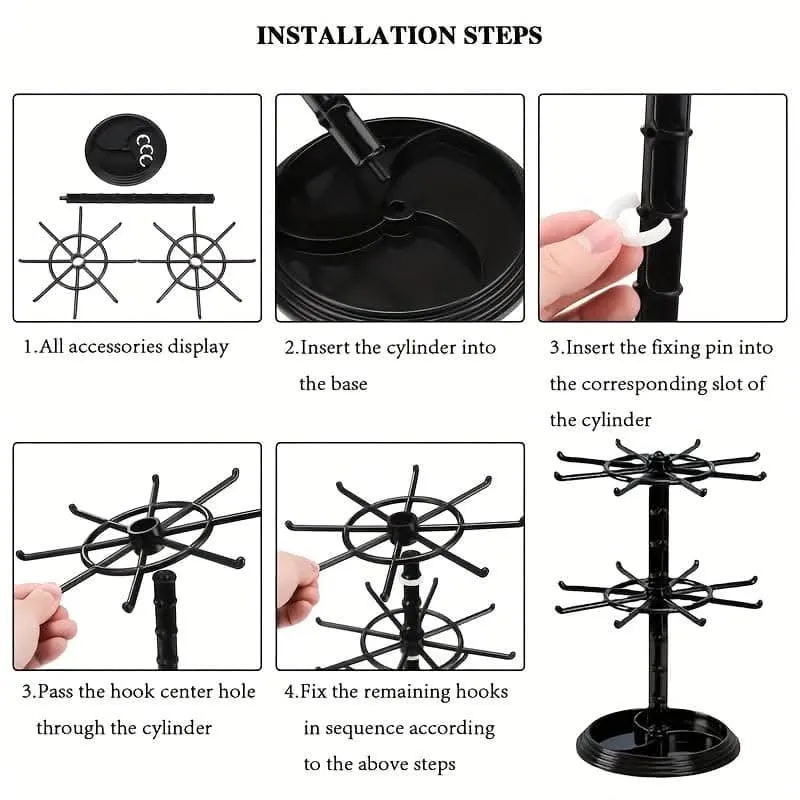 INSTALLATION STEPS

1.All accessories display

2.Insert the cylinder into the base

3.Insert the fixing pin into the corresponding slot of the cylinder

3.Pass the hook center hole through the cylinder

4.Fix the remaining hooks in sequence according to the above steps